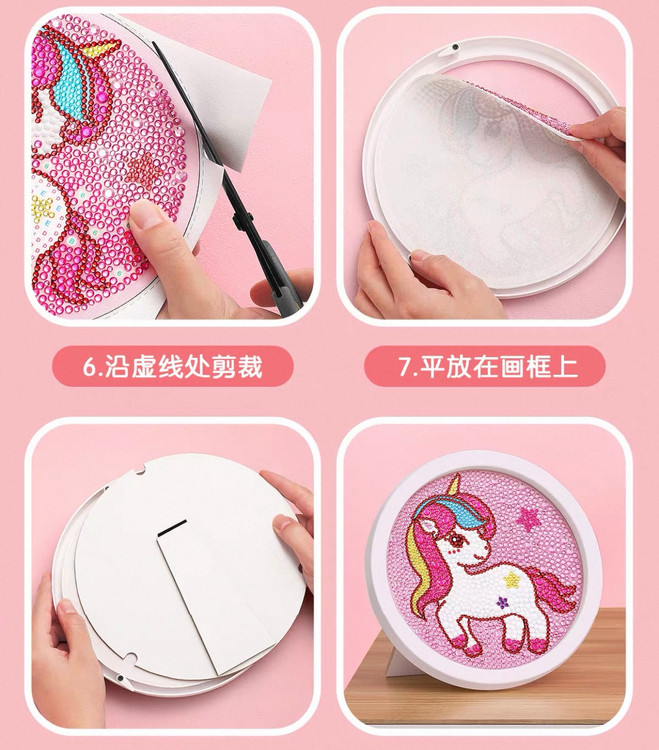 6.沿虚线处剪裁

7.平放在画框上