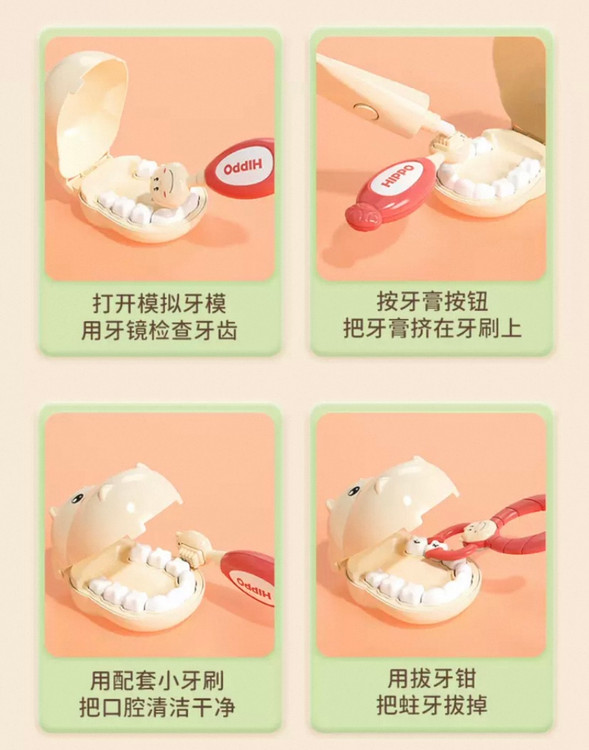 HIPPO

打开模拟牙模
用牙镜检查牙齿

HIPPO

按牙膏按钮
把牙膏挤在牙刷上

HIPPO

用配套小牙刷
把口腔清洁干净

用拔牙钳
把蛀牙拔掉